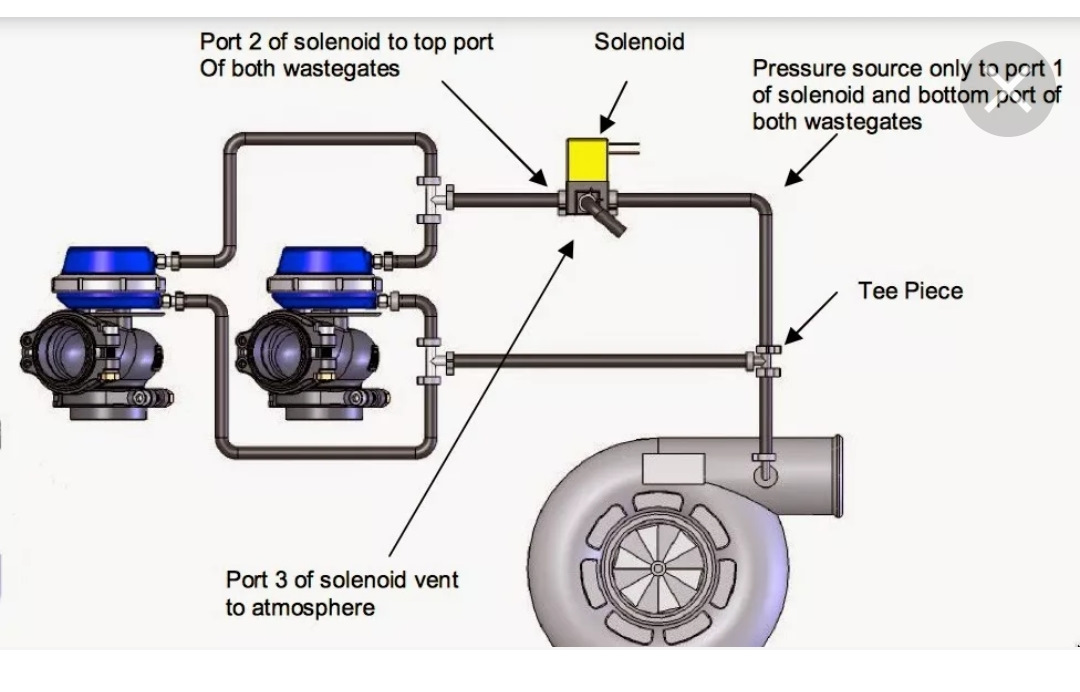 Port 2 of solenoid to top port
Of both wastegates

Solenoid

Pressure source only to port 1 of solenoid and bottom port of both wastegates

Tee Piece

Port 3 of solenoid vent to atmosphere