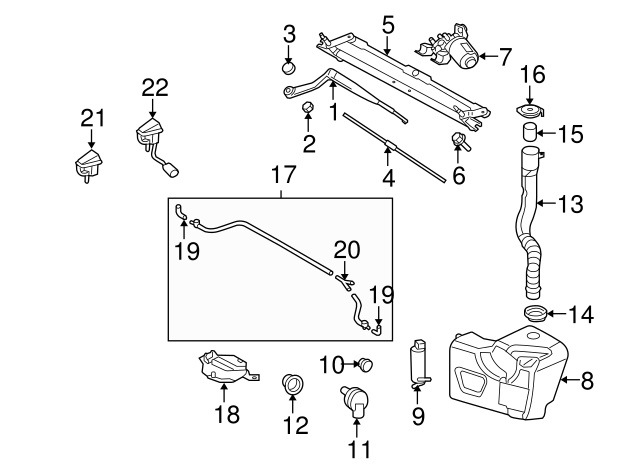 3
5
7
16
22
21
1
2
15
4
6
17
13
19
20
19
14
10
8
18
12
9
11