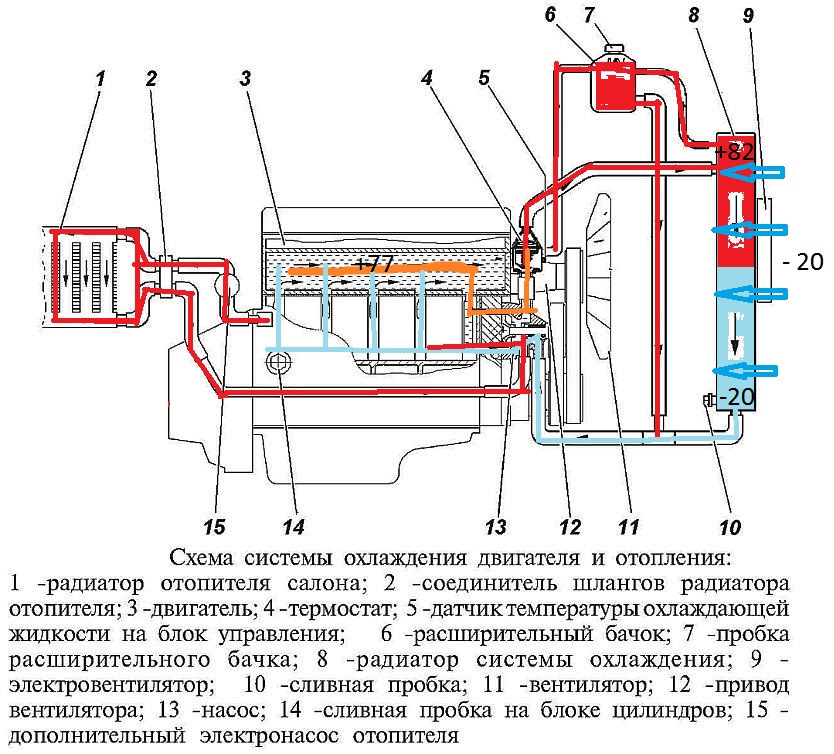 6 7 8 9
1 2 3 4 5
+82
+77
- 20
-20
15 14 13 12 11 10

Схема системы охлаждения двигателя и отопления:
1 -радиатор отопителя салона; 2 -соединитель шлангов радиатора отопителя; 3 -двигатель; 4 -термостат; 5 -датчик температуры охлаждающей жидкости на блок управления; 6 -расширительный бачок; 7 -пробка расширительного бачка; 8 -радиатор системы охлаждения; 9 -электровентилятор; 10 -сливная пробка; 11 -вентилятор; 12 -привод вентилятора; 13 -насос; 14 -сливная пробка на блоке цилиндров; 15 -дополнительный электронасос отопителя