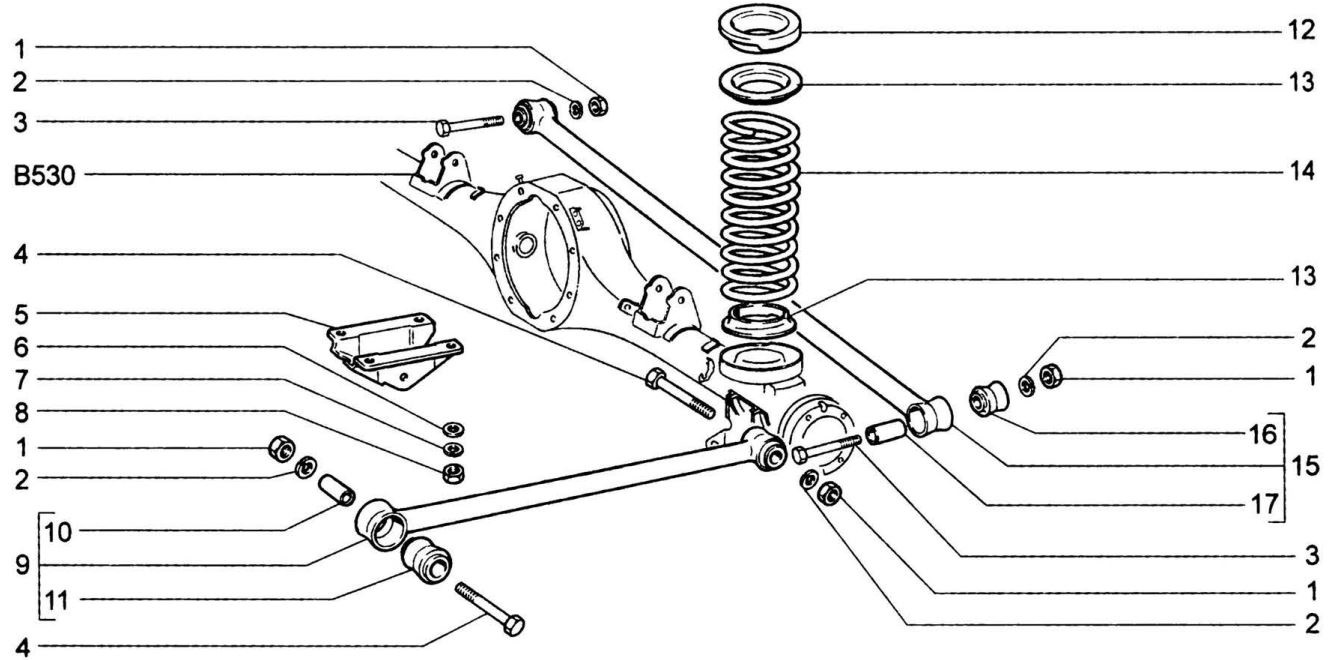 1
2
3
B530
4
5
6
7
8
1
2
10
9
11
4
12
13
14
13
2
1
16
15
17
3
1
2