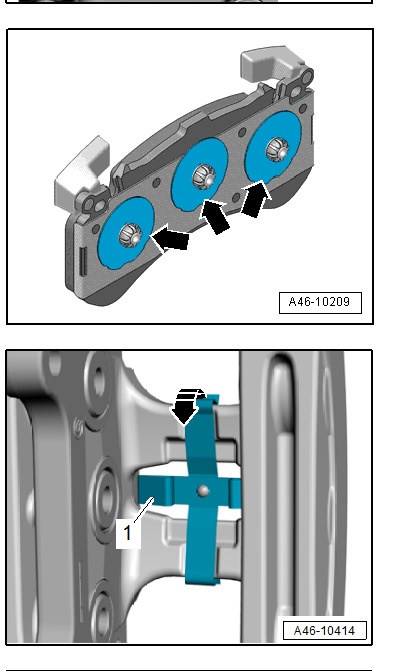 A46-10209

1

A46-10414