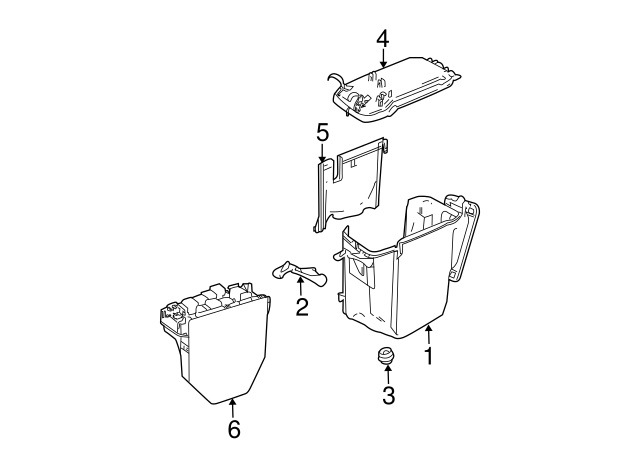 4
5
2
1
3
6