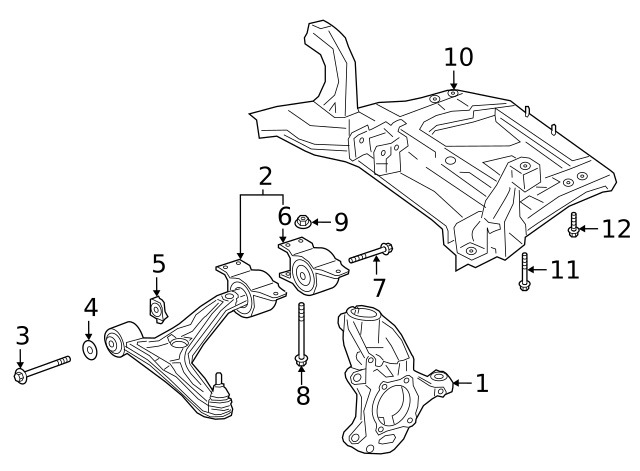 10
2
6
9
12
5
7
11
4
3
8
1