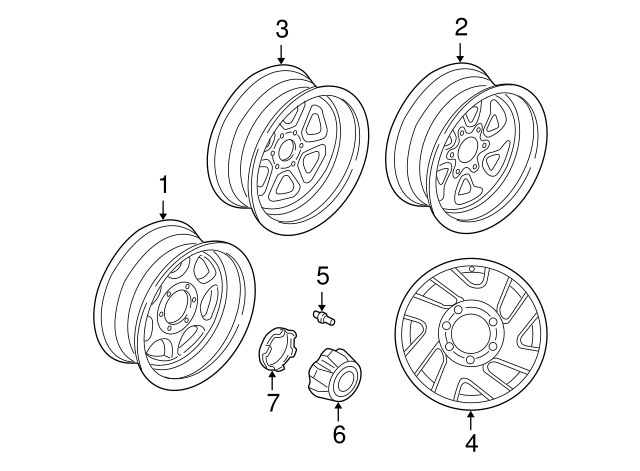 3
2
1
5
7
6
4