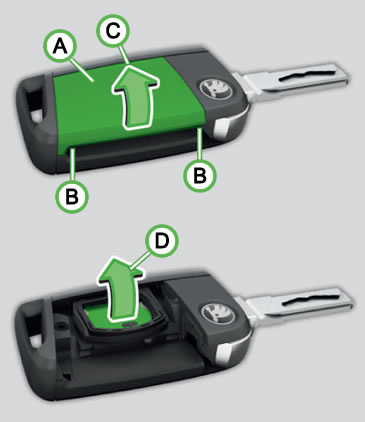 A
C
B
B
D