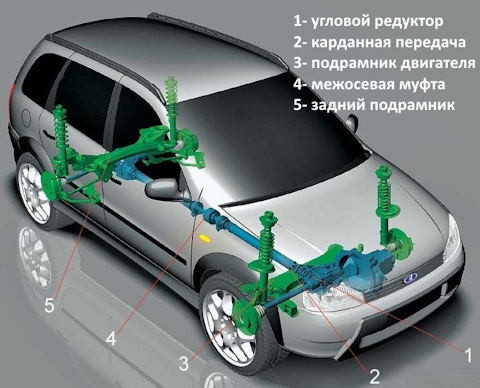 1- угловой редуктор
2- карданная передача
3- подрамник двигателя
4- межосевая муфта
5- задний подрамник

5

4

3

2

1