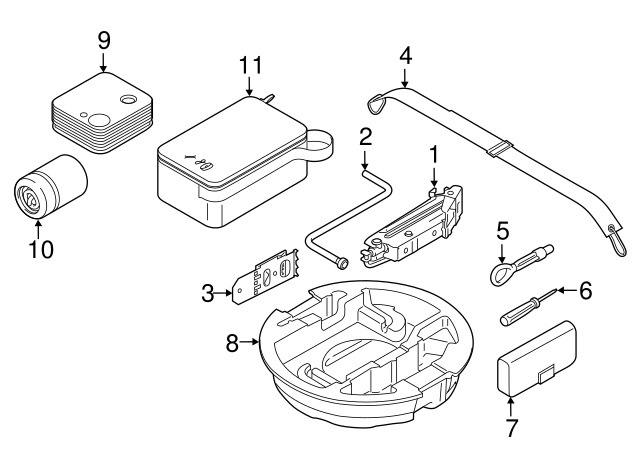 9
11
4
2
1
10
5
3
6
8
7