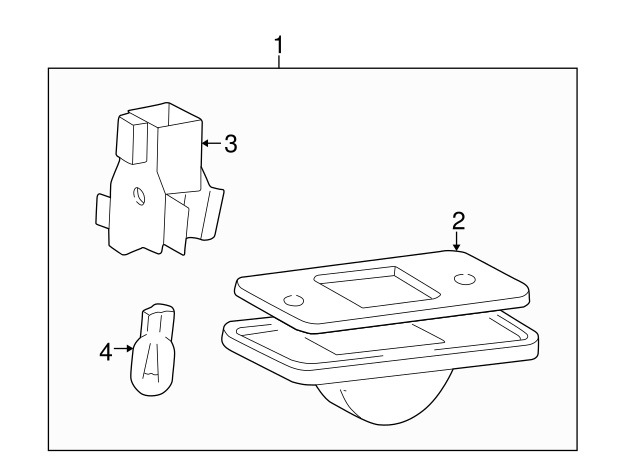 1
3
2
4