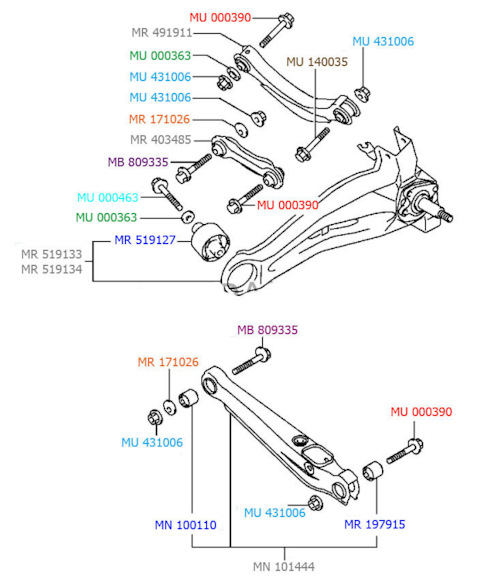 MU 000390
MR 491911
MU 431006
MU 000363
MU 140035
MU 431006
MU 431006
MR 171026
MR 403485
MB 809335
MU 000463
MU 000390
MU 000363
MR 519127
MR 519133
MR 519134

MB 809335
MR 171026
MU 000390
MU 431006
MU 431006
MN 100110
MR 197915
MN 101444