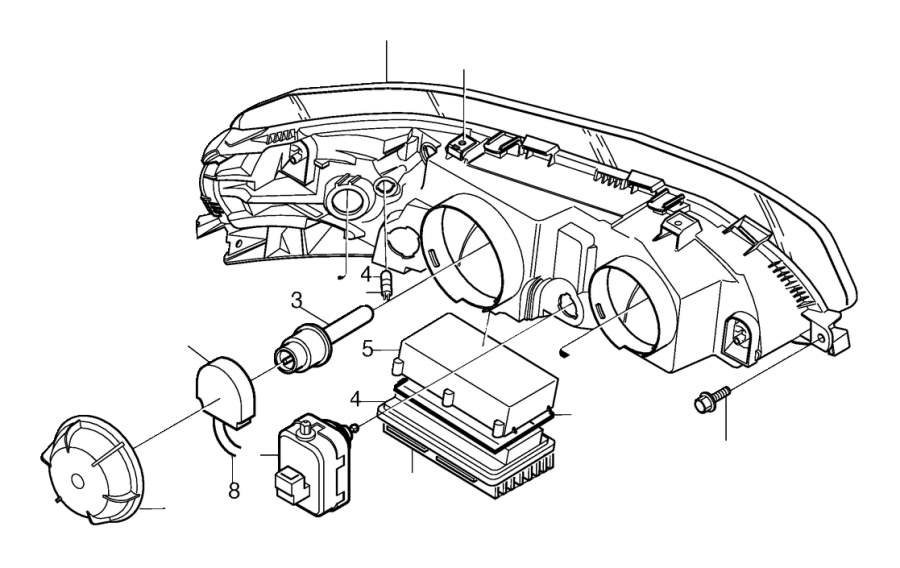 4
3
5
4
8