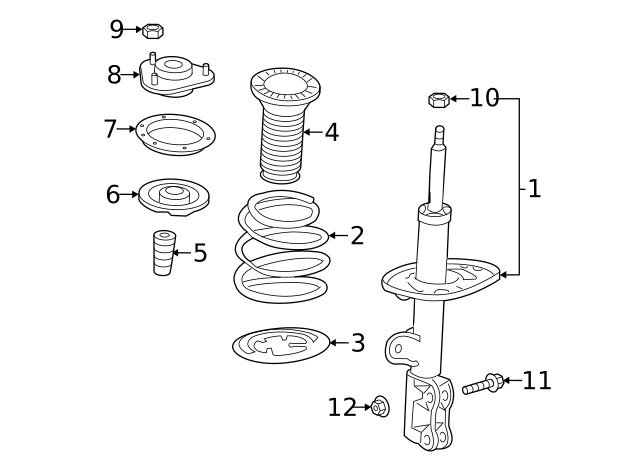 9
8
7
6
5
4
2
3
10
1
11
12