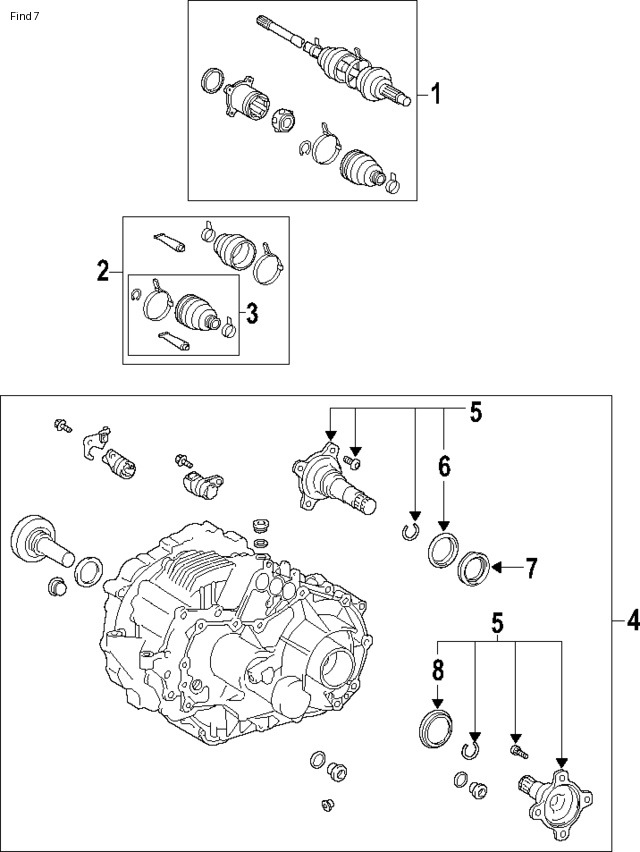 Find 7

1

2

3

5

6

7

4

5

8