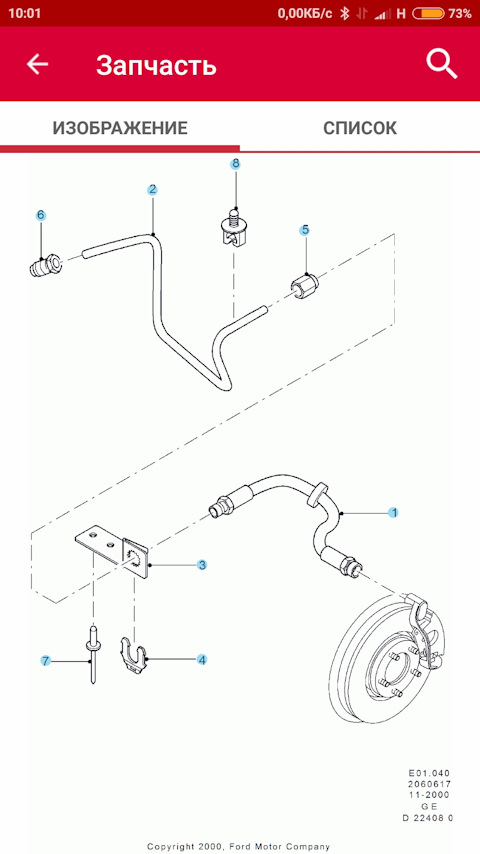 10:01 0,00КБ/с H 73%

Запчасть

ИЗОБРАЖЕНИЕ

СПИСОК

8

2

6

5

1

3

7

4

E01.040
2060617
11-2000
G E
D 22408 0

Copyright 2000, Ford Motor Company