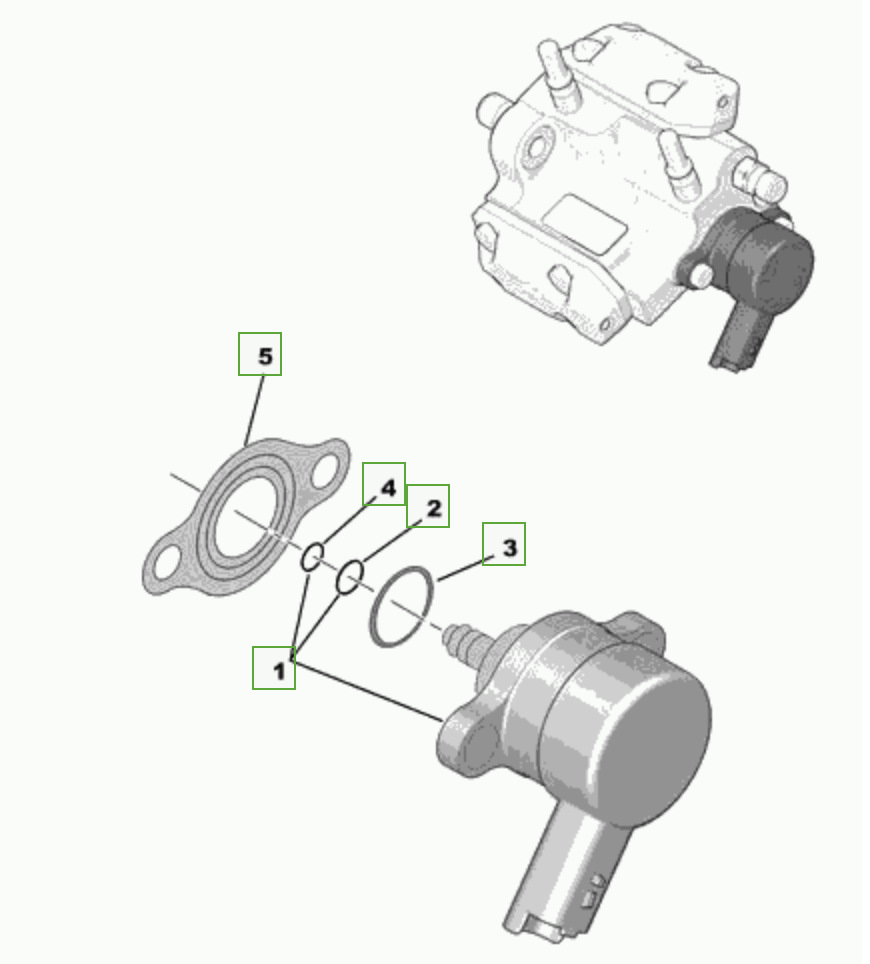 5
4
2
3
1