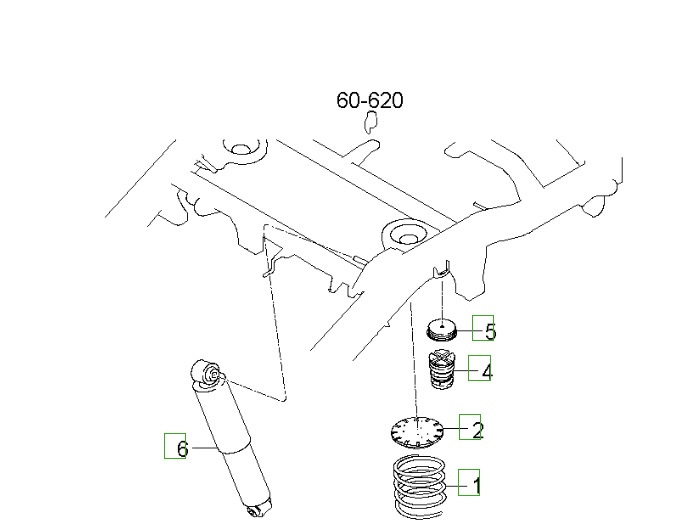 60-620
5
4
2
6
1