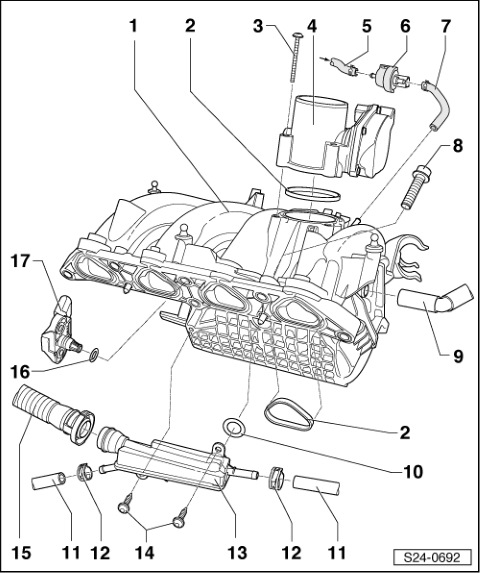 1
2
3
4
5
6
7
8
17
9
16
2
10
15
11
12
14
13
12
11
S24-0692