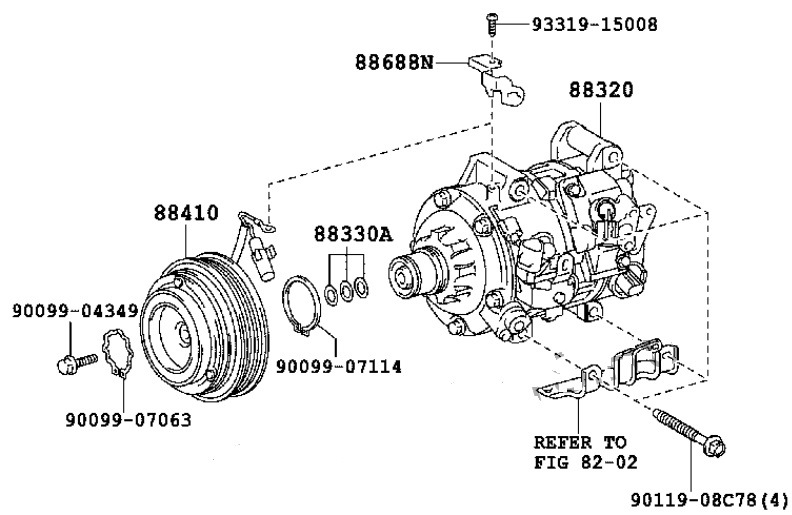 93319-15008
88688N
88320
88410
88330A
90099-04349
90099-07114
90099-07063
REFER TO
FIG 82-02
90119-08C78(4)