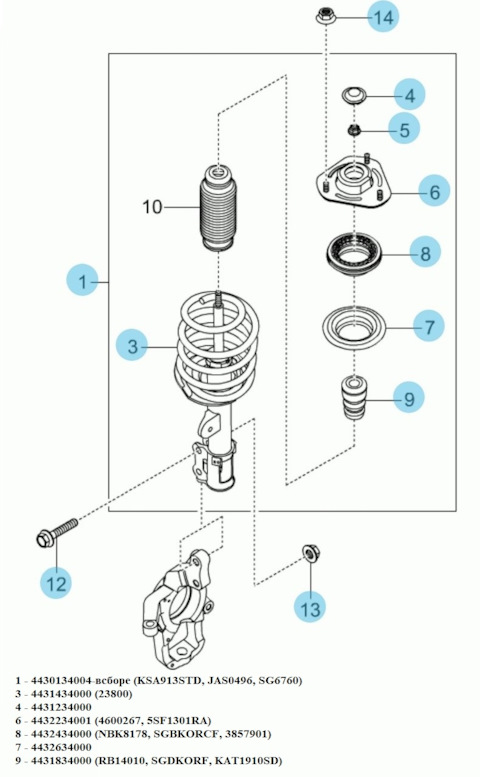 14

4

5

6

10

8

1

7

3

9

12

13

1 - 4430134004-всборе (KSA913STD, JAS0496, SG6760)
3 - 4431434000 (23800)
4 - 4431234000
6 - 4432234001 (4600267, 5SF1301RA)
8 - 4432434000 (NBK8178, SGBKORCF, 3857901)
7 - 4432634000
9 - 4431834000 (RB14010, SGDKORF, KAT1910SD)