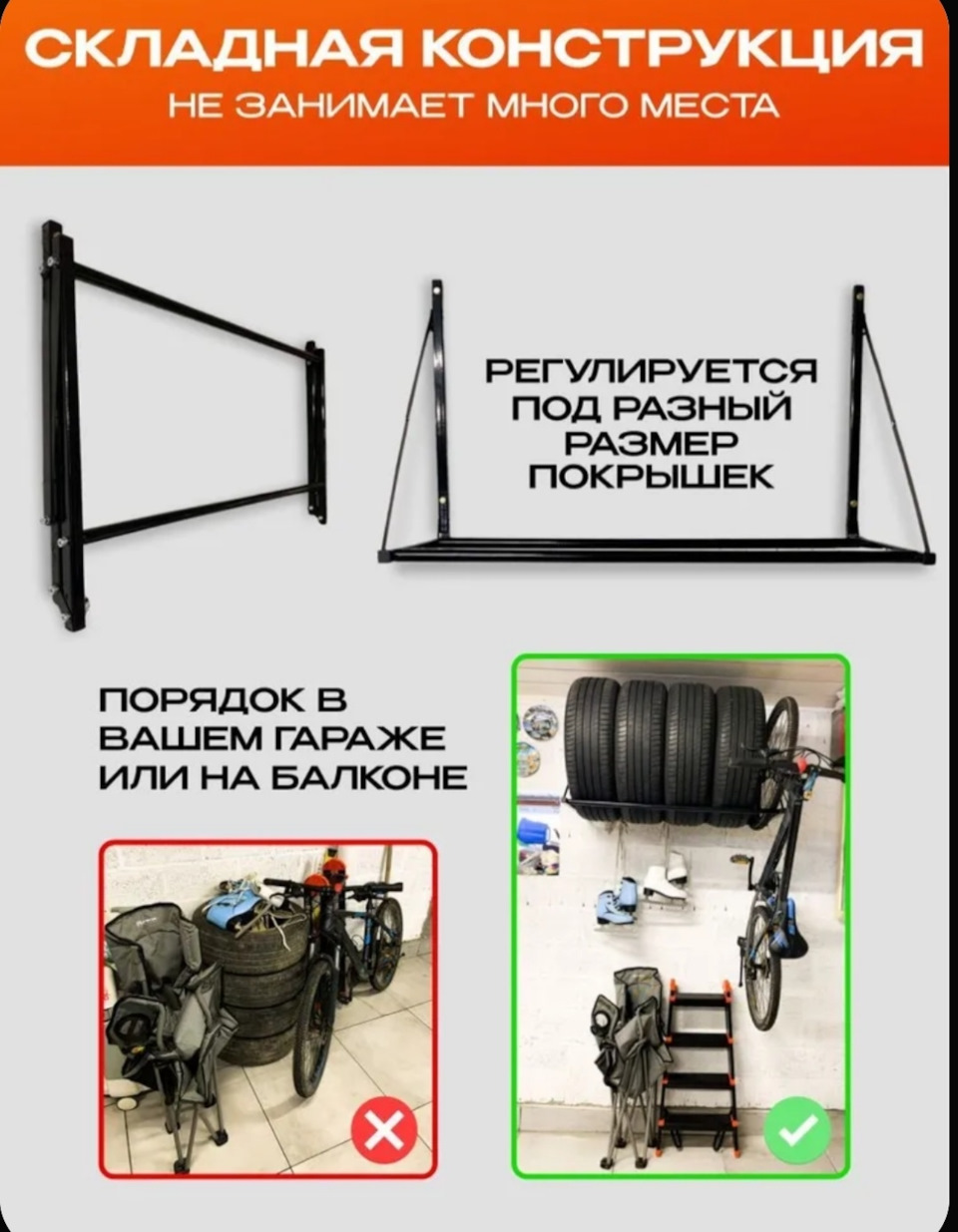 СКЛАДНАЯ КОНСТРУКЦИЯ
НЕ ЗАНИМАЕТ МНОГО МЕСТА

РЕГУЛИРУЕТСЯ ПОД РАЗНЫЙ РАЗМЕР ПОКРЫШЕК

ПОРЯДОК В ВАШЕМ ГАРАЖЕ ИЛИ НА БАЛКОНЕ