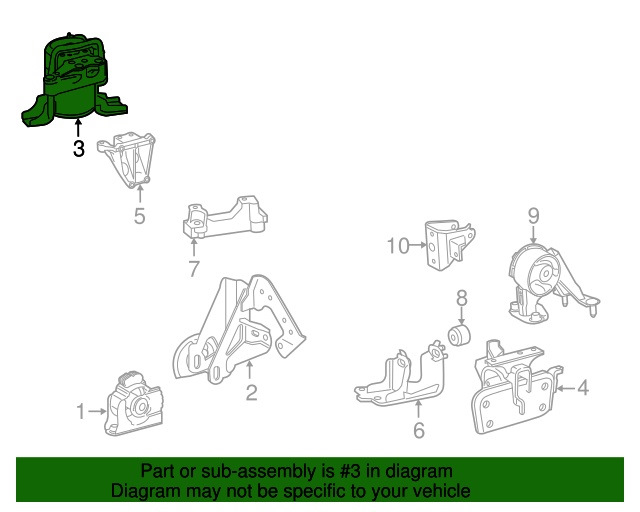 3
5
7
10
9
8
2
1
6
4

Part or sub-assembly is #3 in diagram
Diagram may not be specific to your vehicle