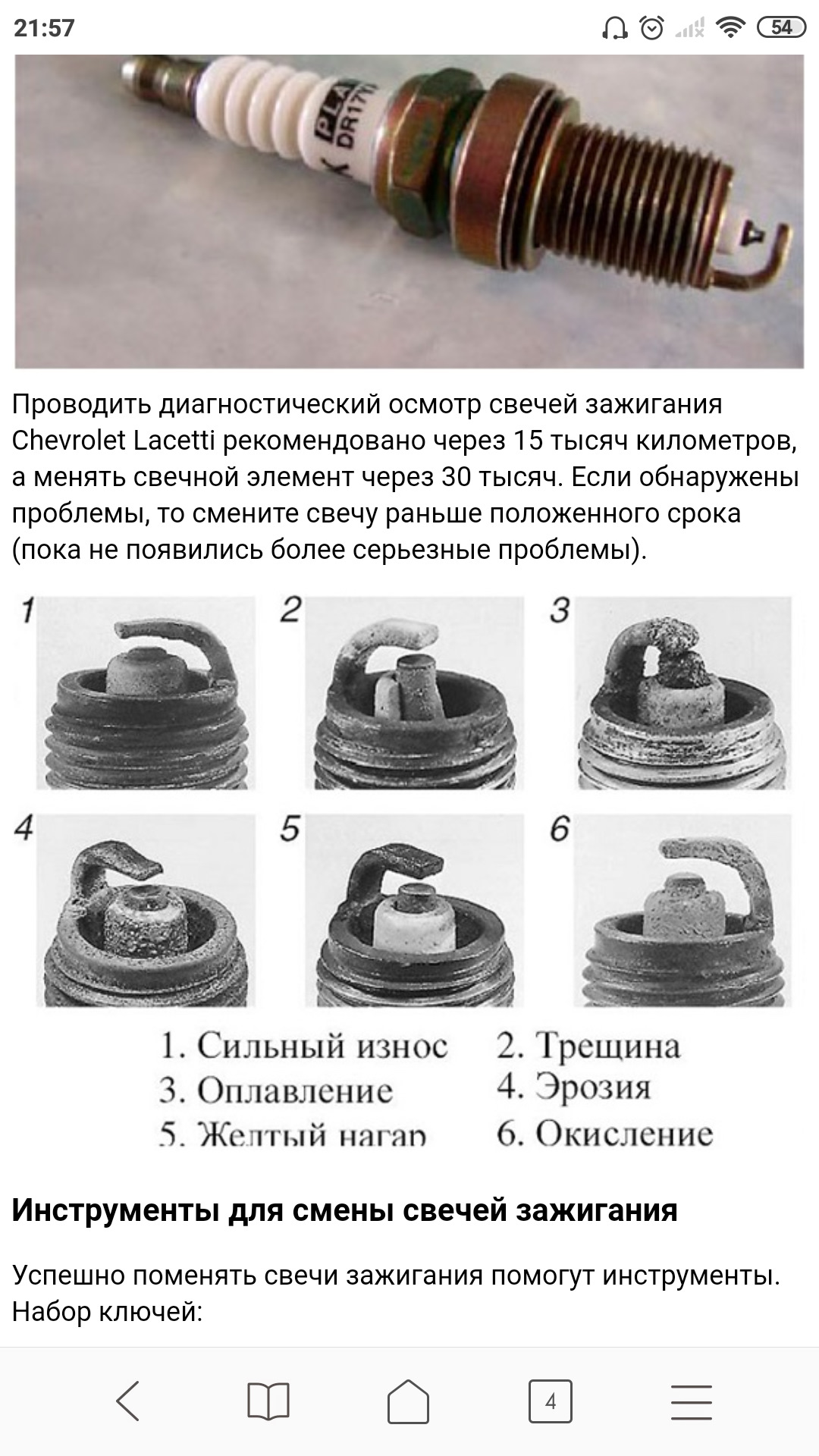 21:57 54

PLA DR17

Проводить диагностический осмотр свечей зажигания Chevrolet Lacetti рекомендовано через 15 тысяч километров, а менять свечной элемент через 30 тысяч. Если обнаружены проблемы, то смените свечу раньше положенного срока (пока не появились более серьезные проблемы).

1 2 3
4 5 6

1. Сильный износ
2. Трещина
3. Оплавление
4. Эрозия
5. Желтый нагар
6. Окисление

Инструменты для смены свечей зажигания

Успешно поменять свечи зажигания помогут инструменты. Набор ключей:

4