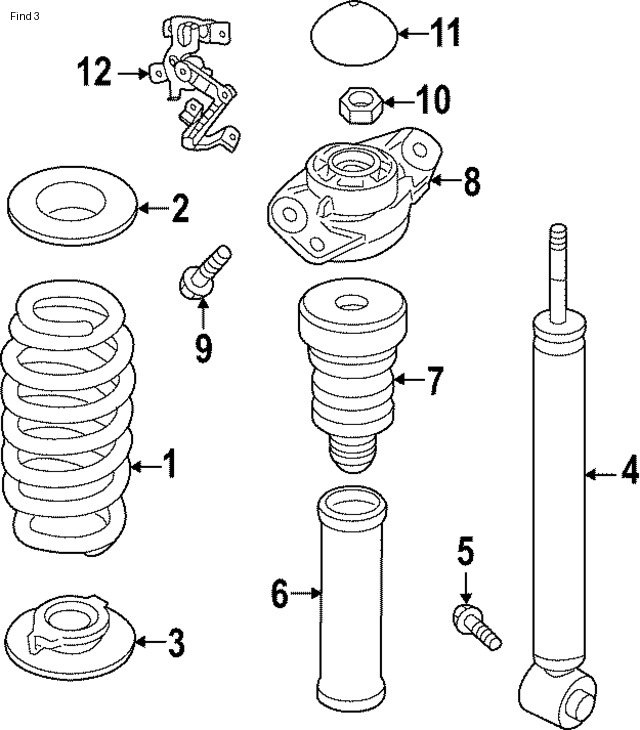 Find 3

12

11

10

8

2

9

7

1

4

5

6

3