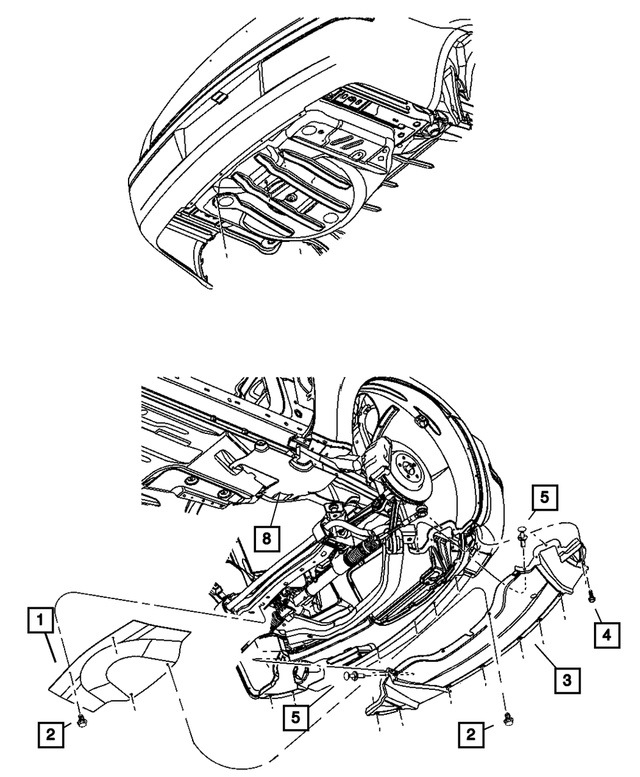 5
8
1
4
3
5
2
2