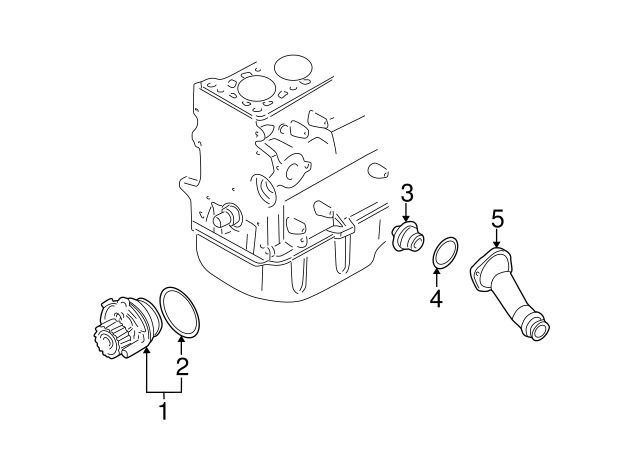 3
5
4
2
1