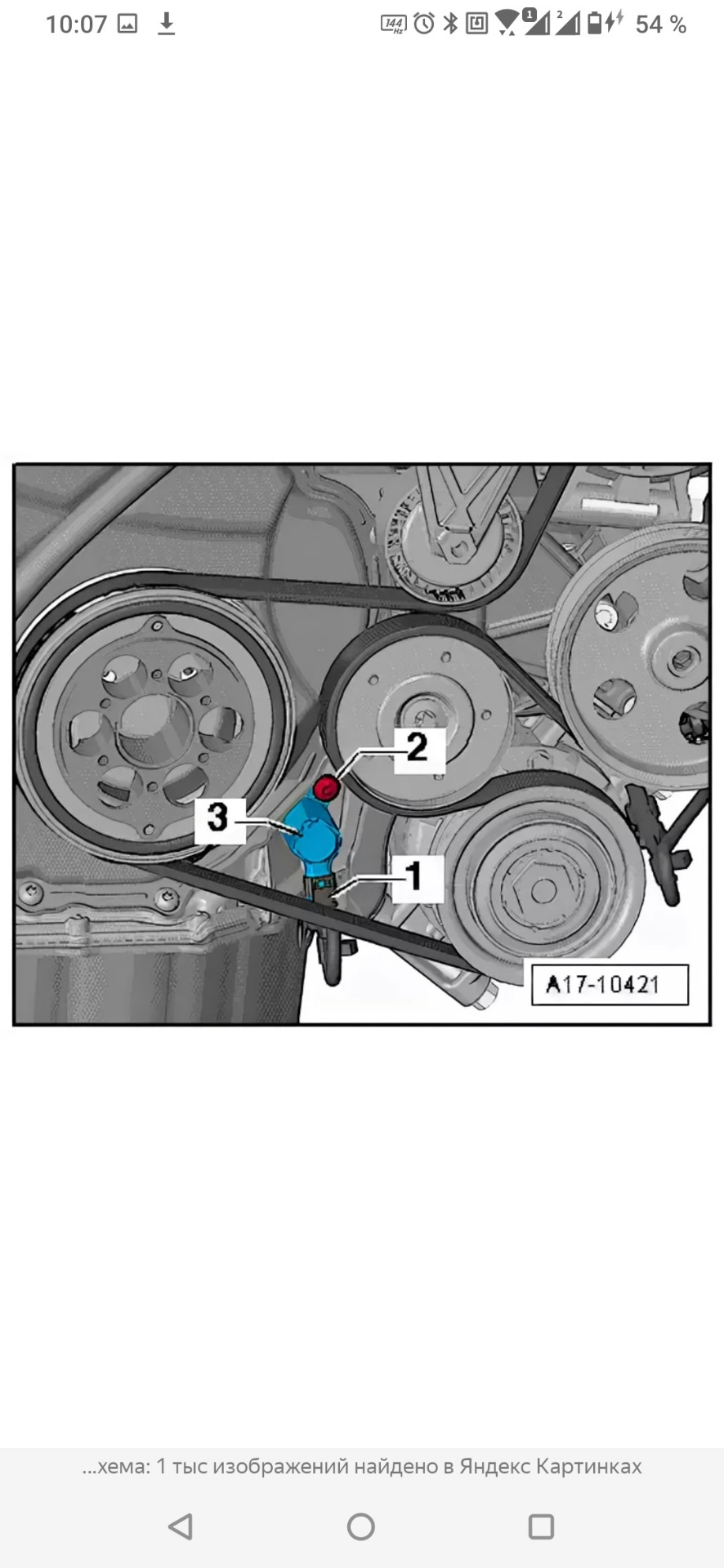 10:07
144 Hz
1
2
54 %

2
3
1
A17-10421

...хема: 1 тыс изображений найдено в Яндекс Картинках