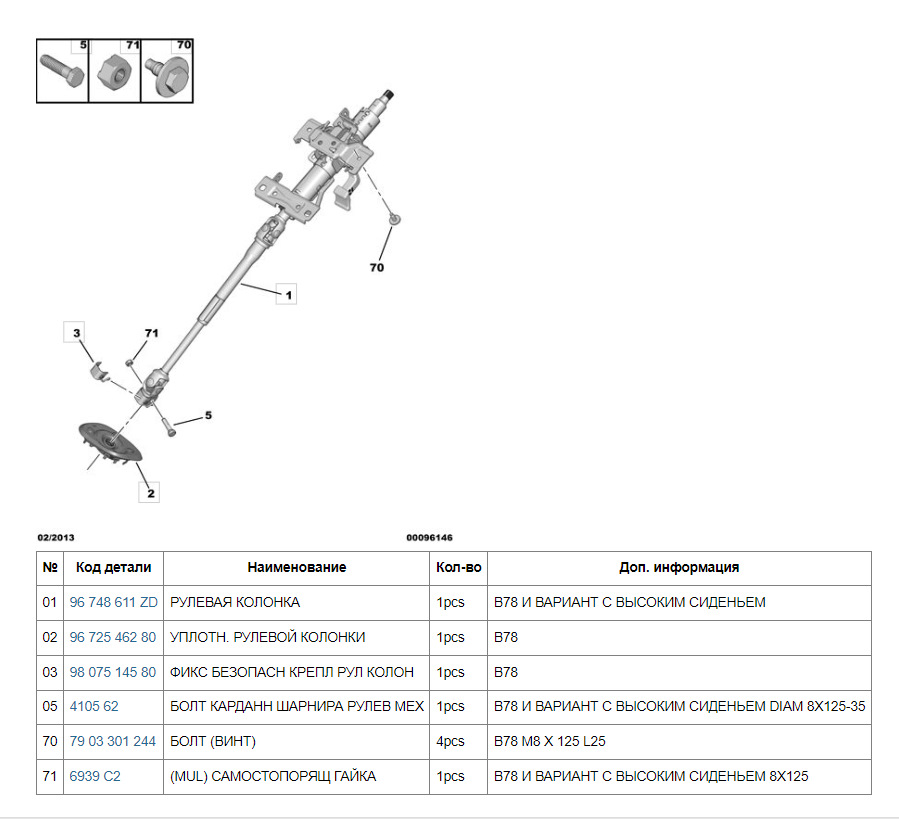 5 71 70

70

1

3

71

5

2

02/2013

00096146

| № | Код детали | Наименование | Кол-во | Доп. информация |
|---|---|---|---|---|
| 01 | 96 748 611 ZD | РУЛЕВАЯ КОЛОНКА | 1pcs | B78 И ВАРИАНТ С ВЫСОКИМ СИДЕНЬЕМ |
| 02 | 96 725 462 80 | УПЛОТН. РУЛЕВОЙ КОЛОНКИ | 1pcs | B78 |
| 03 | 98 075 145 80 | ФИКС БЕЗОПАСН КРЕПЛ РУЛ КОЛОН | 1pcs | B78 |
| 05 | 4105 62 | БОЛТ КАРДАНН ШАРНИРА РУЛЕВ МЕХ | 1pcs | B78 И ВАРИАНТ С ВЫСОКИМ СИДЕНЬЕМ DIAM 8X125-35 |
| 70 | 79 03 301 244 | БОЛТ (ВИНТ) | 4pcs | B78 M8 X 125 L25 |
| 71 | 6939 C2 | (MUL) САМОСТОПОРЯЩ ГАЙКА | 1pcs | B78 И ВАРИАНТ С ВЫСОКИМ СИДЕНЬЕМ 8X125 |