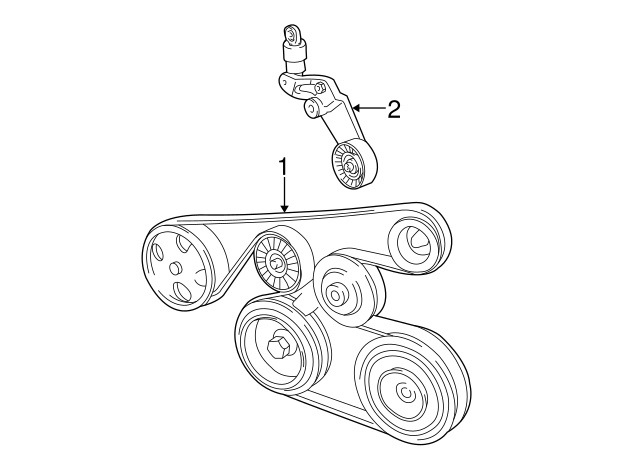 2
1