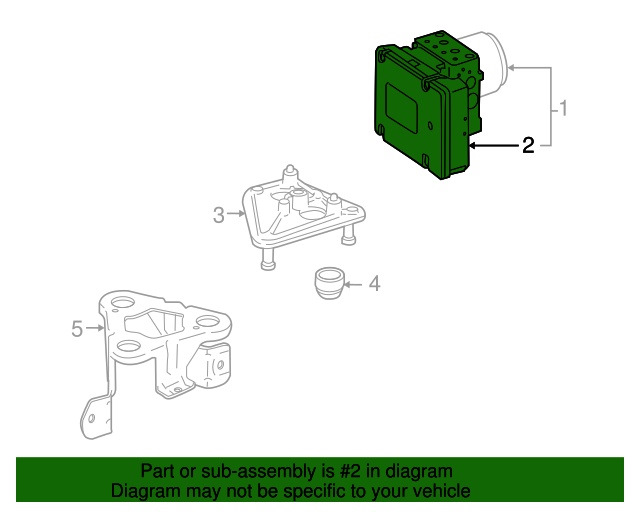 1
2
3
4
5

Part or sub-assembly is #2 in diagram
Diagram may not be specific to your vehicle