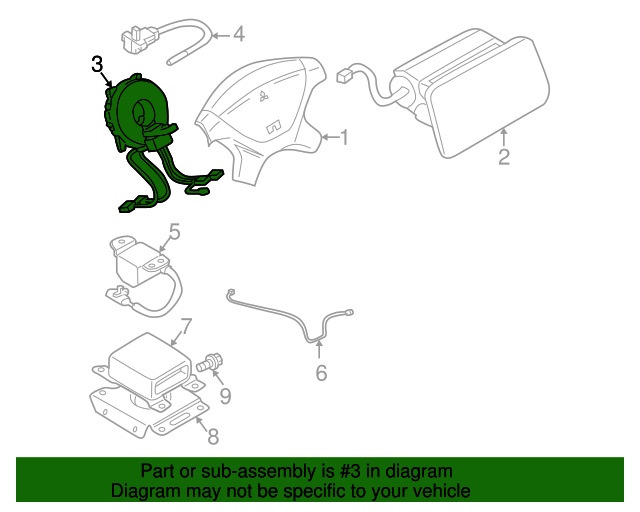 4
3
1
2
5
7
6
9
8

Part or sub-assembly is #3 in diagram
Diagram may not be specific to your vehicle