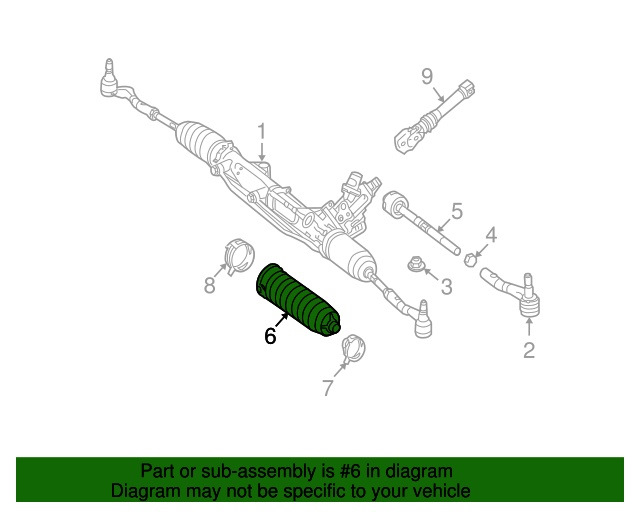 9
1
5
4
8
3
6
2
7

Part or sub-assembly is #6 in diagram
Diagram may not be specific to your vehicle