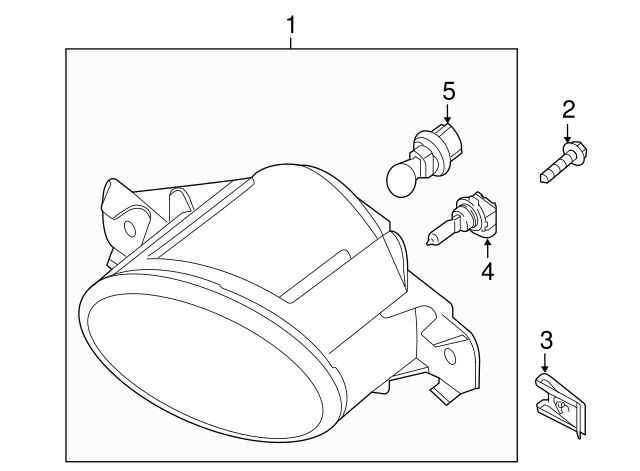 1
5
2
4
3