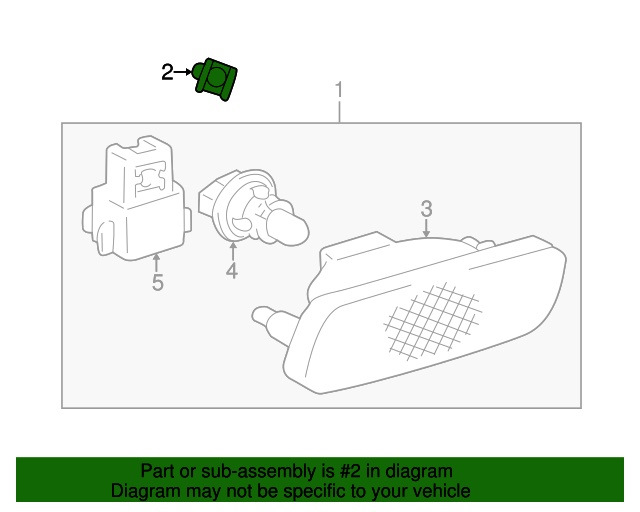 2
1
3
5
4

Part or sub-assembly is #2 in diagram
Diagram may not be specific to your vehicle