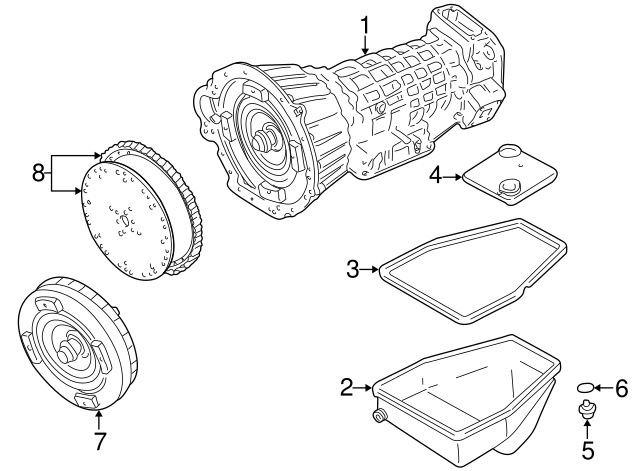 1
8
4
3
2
6
5
7