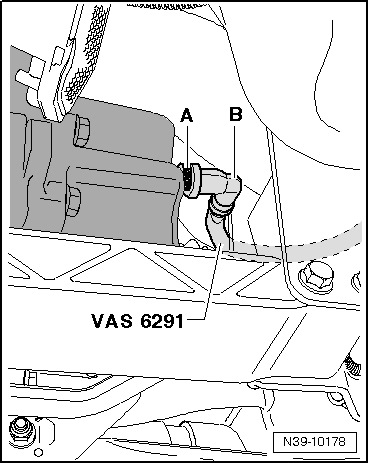 A
B
VAS 6291
N39-10178