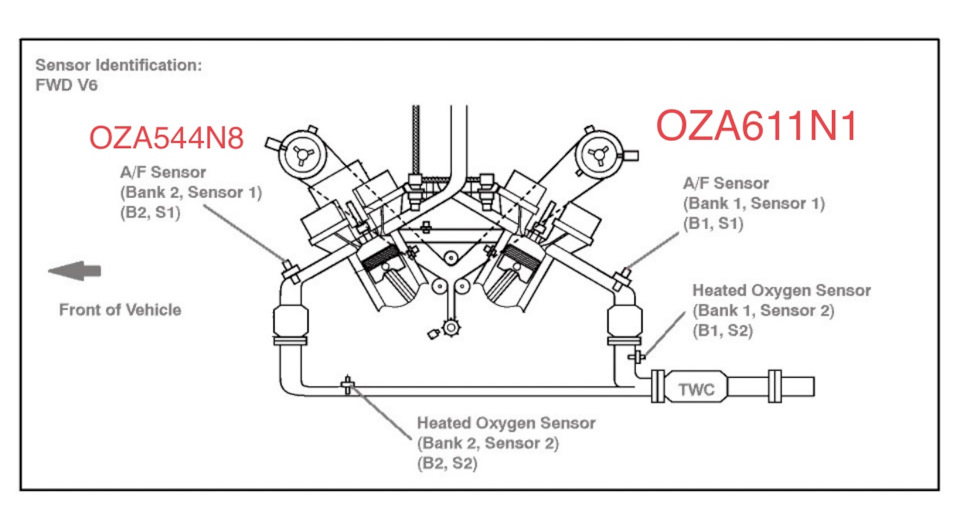 Sensor Identification:
FWD V6

OZA544N8

OZA611N1

A/F Sensor
(Bank 2, Sensor 1)
(B2, S1)

A/F Sensor
(Bank 1, Sensor 1)
(B1, S1)

Front of Vehicle

Heated Oxygen Sensor
(Bank 1, Sensor 2)
(B1, S2)

TWC

Heated Oxygen Sensor
(Bank 2, Sensor 2)
(B2, S2)