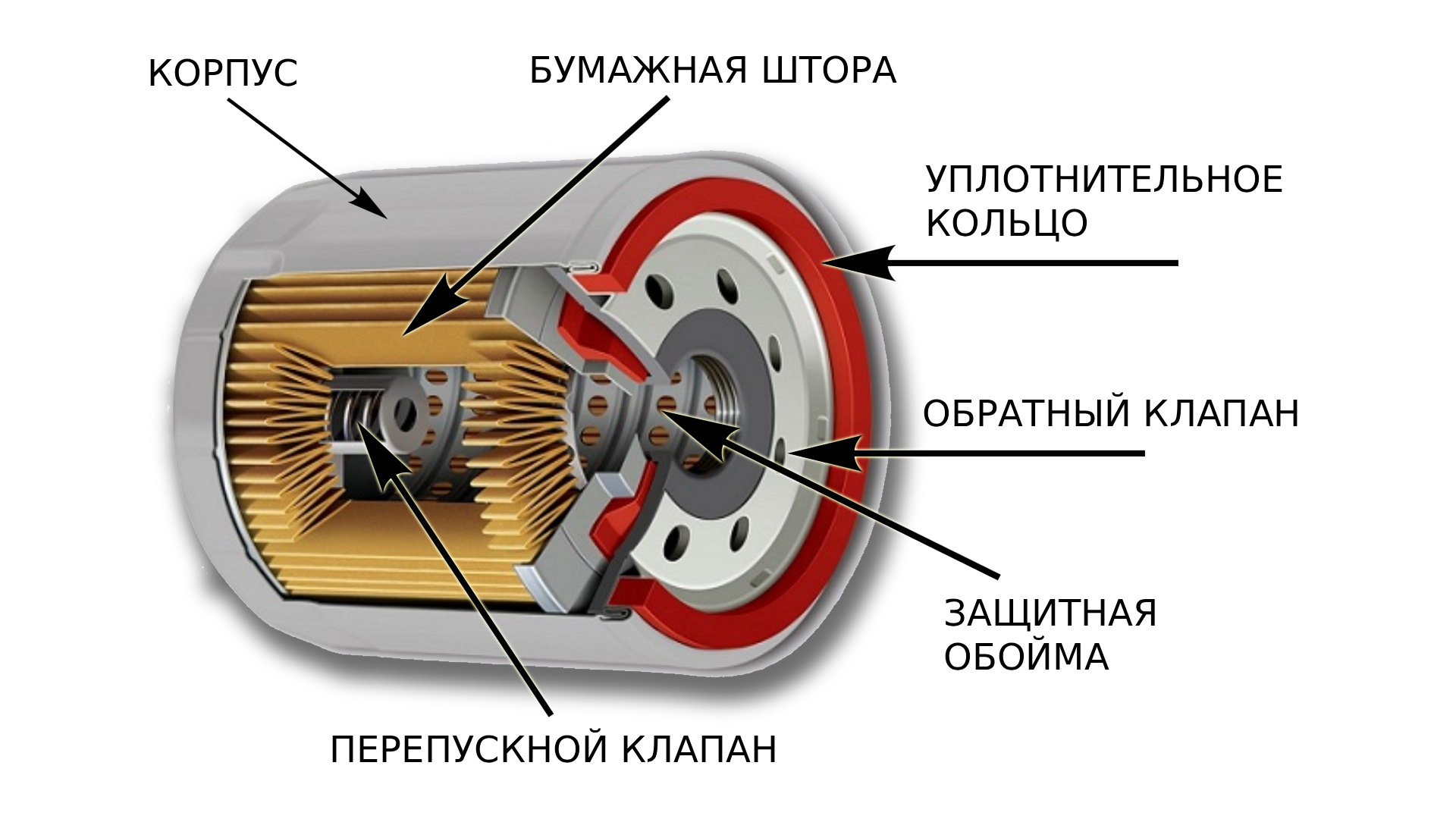 КОРПУС

БУМАЖНАЯ ШТОРА

УПЛОТНИТЕЛЬНОЕ КОЛЬЦО

ОБРАТНЫЙ КЛАПАН

ЗАЩИТНАЯ ОБОЙМА

ПЕРЕПУСКНОЙ КЛАПАН