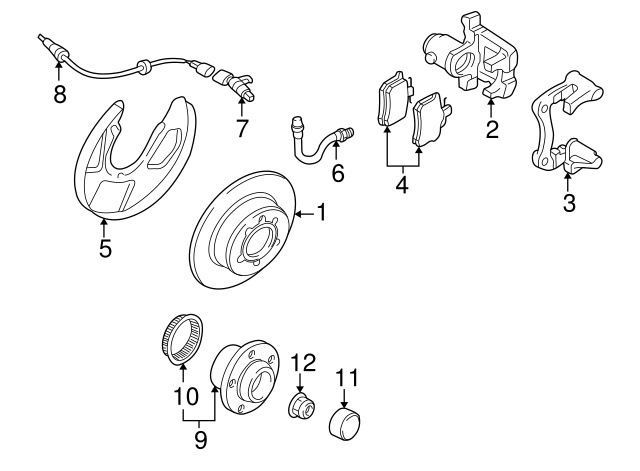 8
7
2
6
4
3
5
1
12
11
10
9