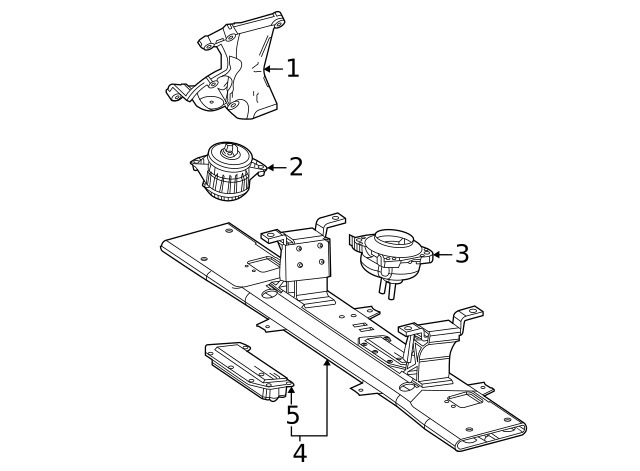 1
2
3
5
4