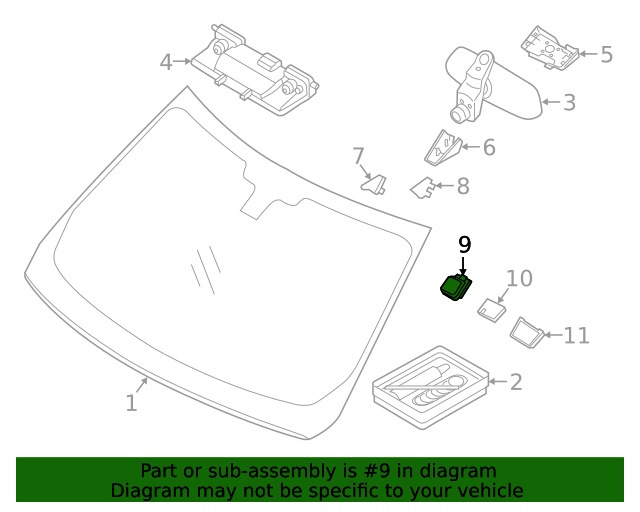 4
5
3
6
7
8
9
10
11
2
1

Part or sub-assembly is #9 in diagram
Diagram may not be specific to your vehicle