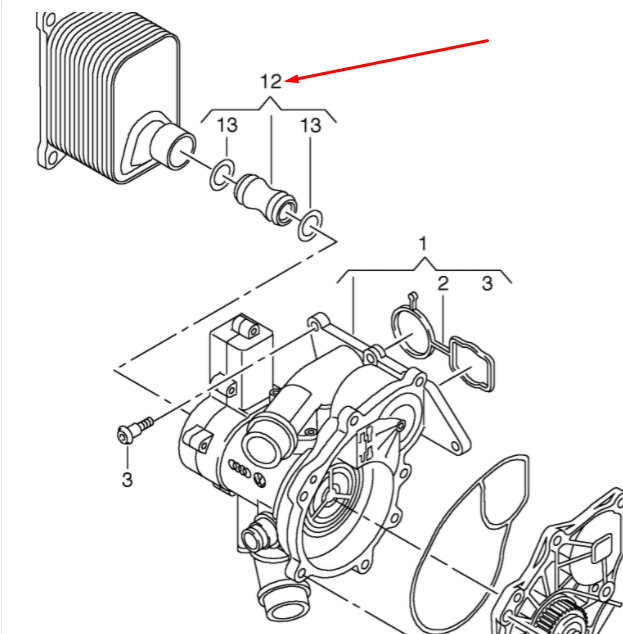 12
13
13
1
2
3
3