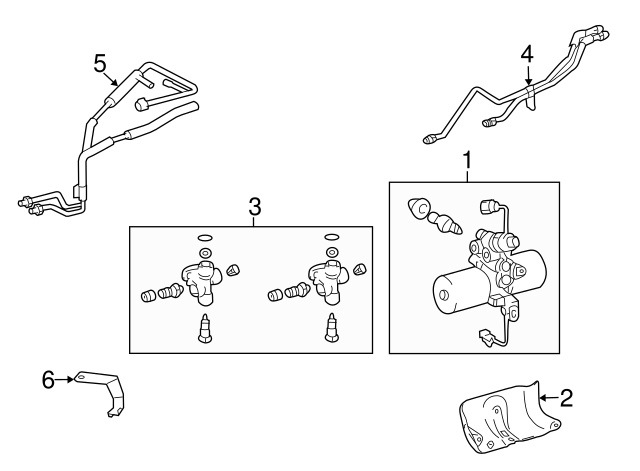 5
4
1
3
6
2