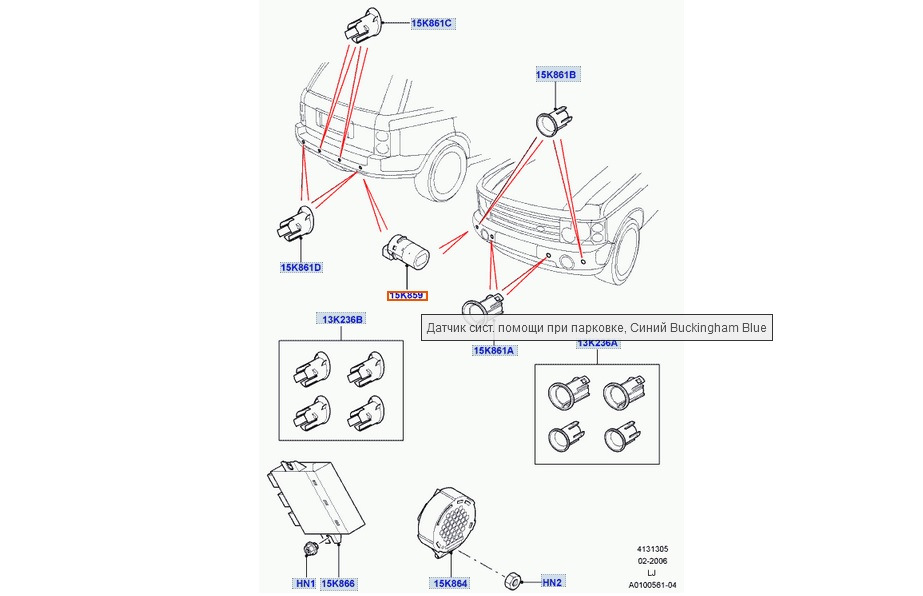 15K861C

15K861B

15K861D

15K859

Датчик сист. помощи при парковке, Синий Buckingham Blue

13K236B

15K861A

13K236A

HN1

15K866

15K864

HN2

4131305
02-2006
LJ
A0100561-04