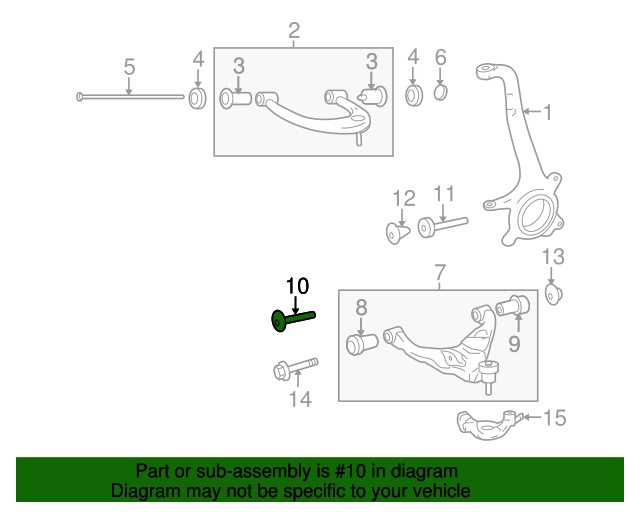 2
5
4
3
3
4
6
1
12
11
13
10
7
8
9
14
15

Part or sub-assembly is #10 in diagram
Diagram may not be specific to your vehicle