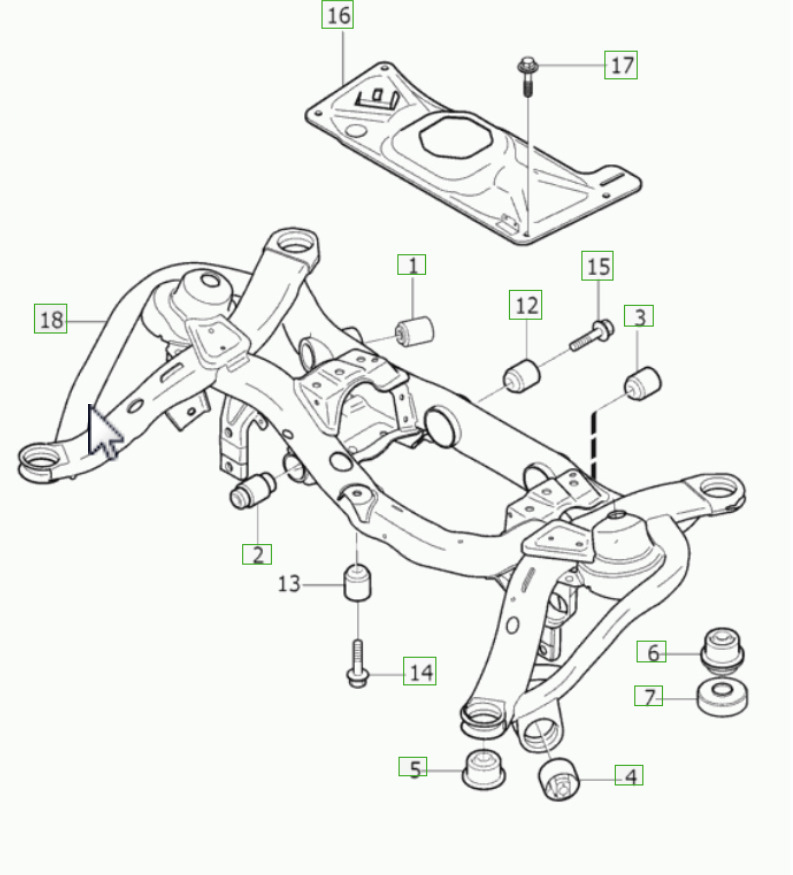 16
17
1
15
12
3
18
2
13
14
6
7
5
4