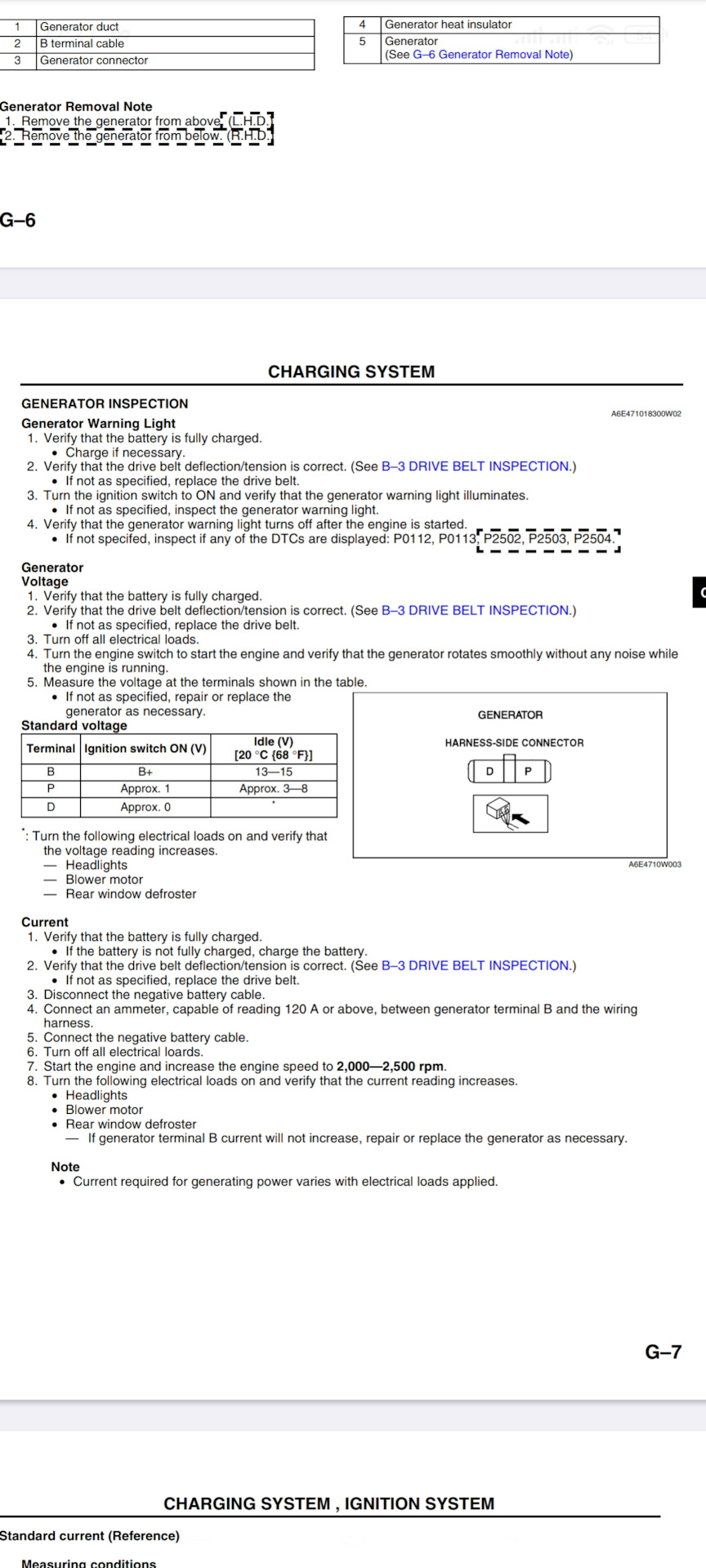 | 1 | Generator duct |
|---|---|
| 2 | B terminal cable |
| 3 | Generator connector |

| 4 | Generator heat insulator |
|---|---|
| 5 | Generator (See G–6 Generator Removal Note) |

Generator Removal Note
1. Remove the generator from above. (L.H.D.)
2. Remove the generator from below. (R.H.D.)

G–6

CHARGING SYSTEM

GENERATOR INSPECTION
A6E471018300W02

Generator Warning Light
1. Verify that the battery is fully charged.
• Charge if necessary.
2. Verify that the drive belt deflection/tension is correct. (See B–3 DRIVE BELT INSPECTION.)
• If not as specified, replace the drive belt.
3. Turn the ignition switch to ON and verify that the generator warning light illuminates.
• If not as specified, inspect the generator warning light.
4. Verify that the generator warning light turns off after the engine is started.
• If not specifed, inspect if any of the DTCs are displayed: P0112, P0113, P2502, P2503, P2504.

Generator
Voltage
1. Verify that the battery is fully charged.
2. Verify that the drive belt deflection/tension is correct. (See B–3 DRIVE BELT INSPECTION.)
• If not as specified, replace the drive belt.
3. Turn off all electrical loads.
4. Turn the engine switch to start the engine and verify that the generator rotates smoothly without any noise while the engine is running.
5. Measure the voltage at the terminals shown in the table.
• If not as specified, repair or replace the generator as necessary.

Standard voltage

| Terminal | Ignition switch ON (V) | Idle (V) [20 °C {68 °F}] |
|---|---|---|
| B | B+ | 13—15 |
| P | Approx. 1 | Approx. 3—8 |
| D | Approx. 0 | * |

*: Turn the following electrical loads on and verify that the voltage reading increases.
— Headlights
— Blower motor
— Rear window defroster

GENERATOR
HARNESS-SIDE CONNECTOR
D P
A6E4710W003

Current
1. Verify that the battery is fully charged.
• If the battery is not fully charged, charge the battery.
2. Verify that the drive belt deflection/tension is correct. (See B–3 DRIVE BELT INSPECTION.)
• If not as specified, replace the drive belt.
3. Disconnect the negative battery cable.
4. Connect an ammeter, capable of reading 120 A or above, between generator terminal B and the wiring harness.
5. Connect the negative battery cable.
6. Turn off all electrical loards.
7. Start the engine and increase the engine speed to 2,000—2,500 rpm.
8. Turn the following electrical loads on and verify that the current reading increases.
• Headlights
• Blower motor
• Rear window defroster
— If generator terminal B current will not increase, repair or replace the generator as necessary.

Note
• Current required for generating power varies with electrical loads applied.

G–7

CHARGING SYSTEM , IGNITION SYSTEM

Standard current (Reference)

Measuring conditions