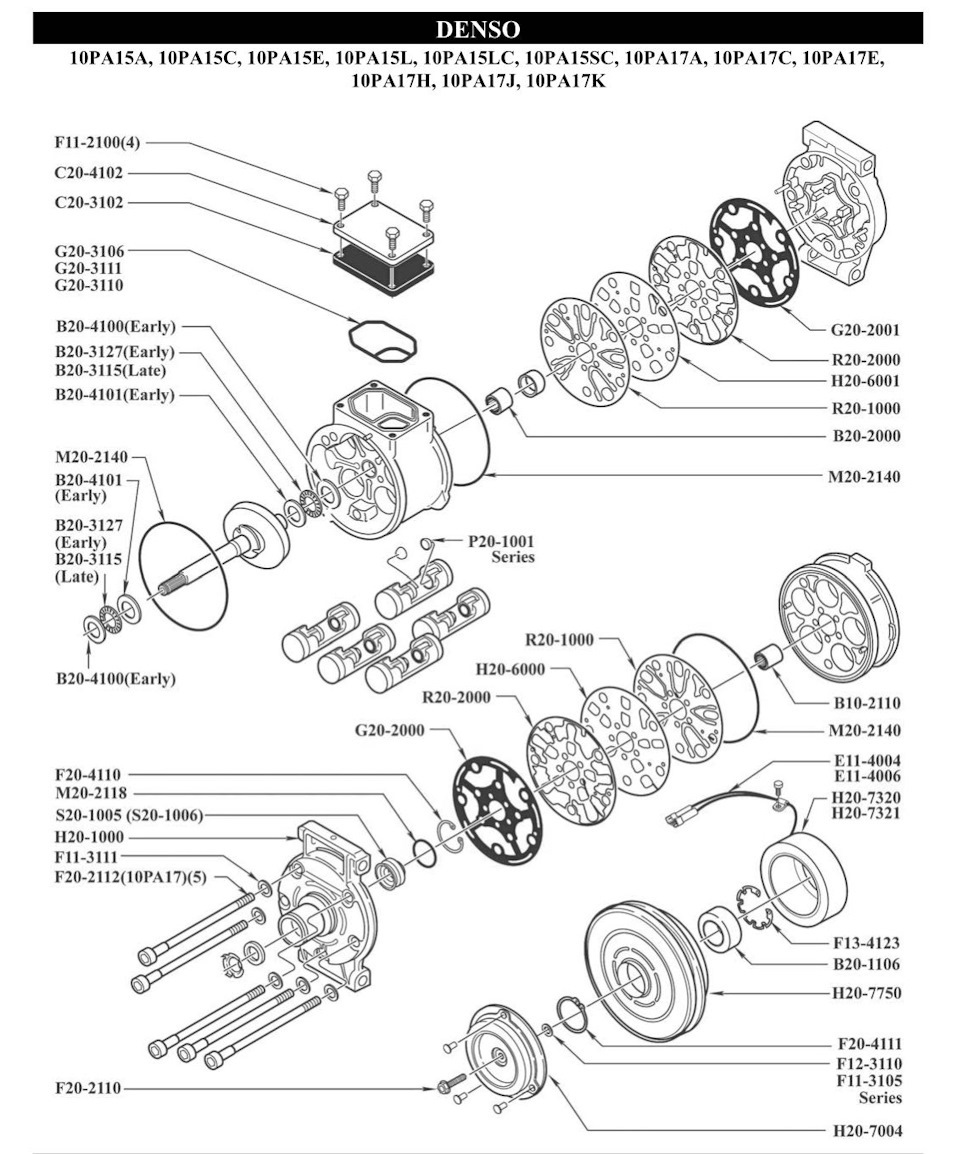 DENSO

10PA15A, 10PA15C, 10PA15E, 10PA15L, 10PA15LC, 10PA15SC, 10PA17A, 10PA17C, 10PA17E, 10PA17H, 10PA17J, 10PA17K

F11-2100(4)
C20-4102
C20-3102
G20-3106
G20-3111
G20-3110
B20-4100(Early)
B20-3127(Early)
B20-3115(Late)
B20-4101(Early)
M20-2140
B20-4101 (Early)
B20-3127 (Early)
B20-3115 (Late)
B20-4100(Early)
G20-2001
R20-2000
H20-6001
R20-1000
B20-2000
M20-2140
P20-1001 Series
R20-1000
H20-6000
R20-2000
G20-2000
B10-2110
M20-2140
E11-4004
E11-4006
H20-7320
H20-7321
F20-4110
M20-2118
S20-1005 (S20-1006)
H20-1000
F11-3111
F20-2112(10PA17)(5)
F13-4123
B20-1106
H20-7750
F20-4111
F12-3110
F11-3105 Series
F20-2110
H20-7004